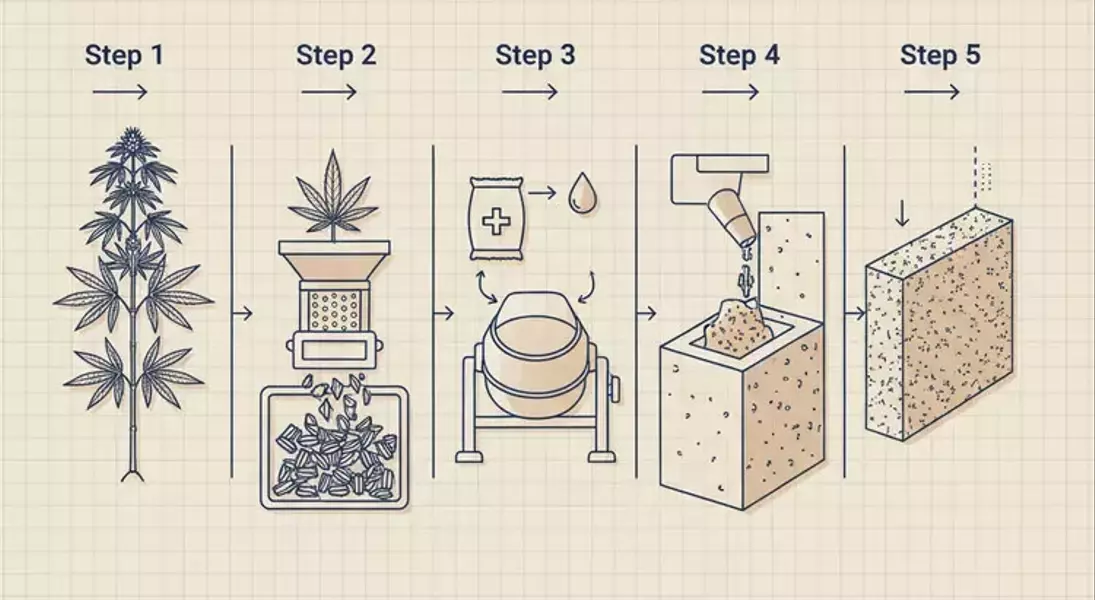 Step 1
Step 2
Step 3
Step 4
Step 5