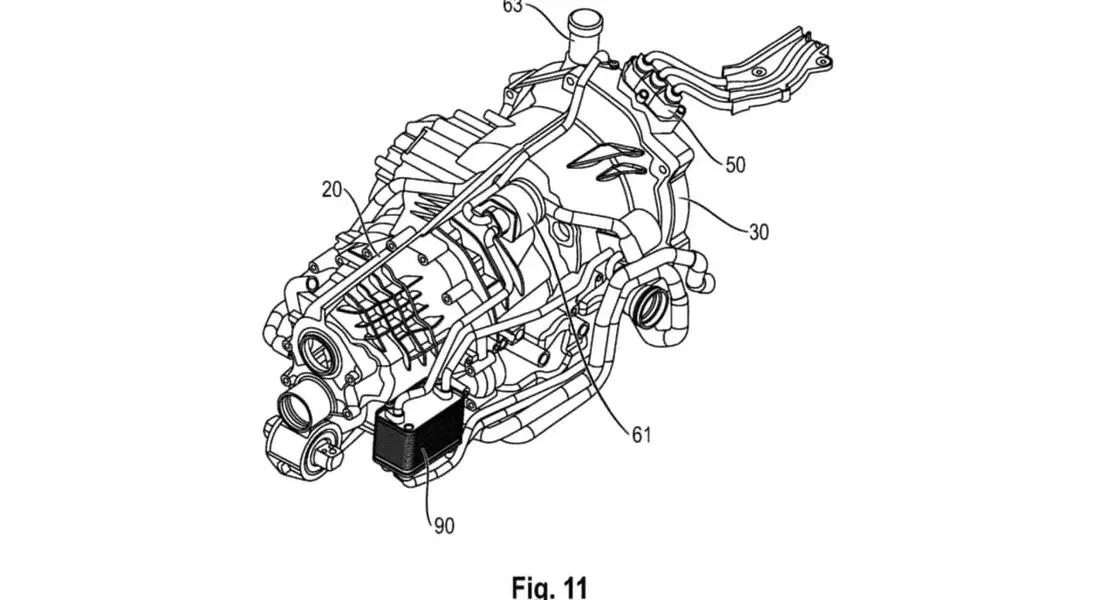 63

50

20

30

61

90

Fig. 11